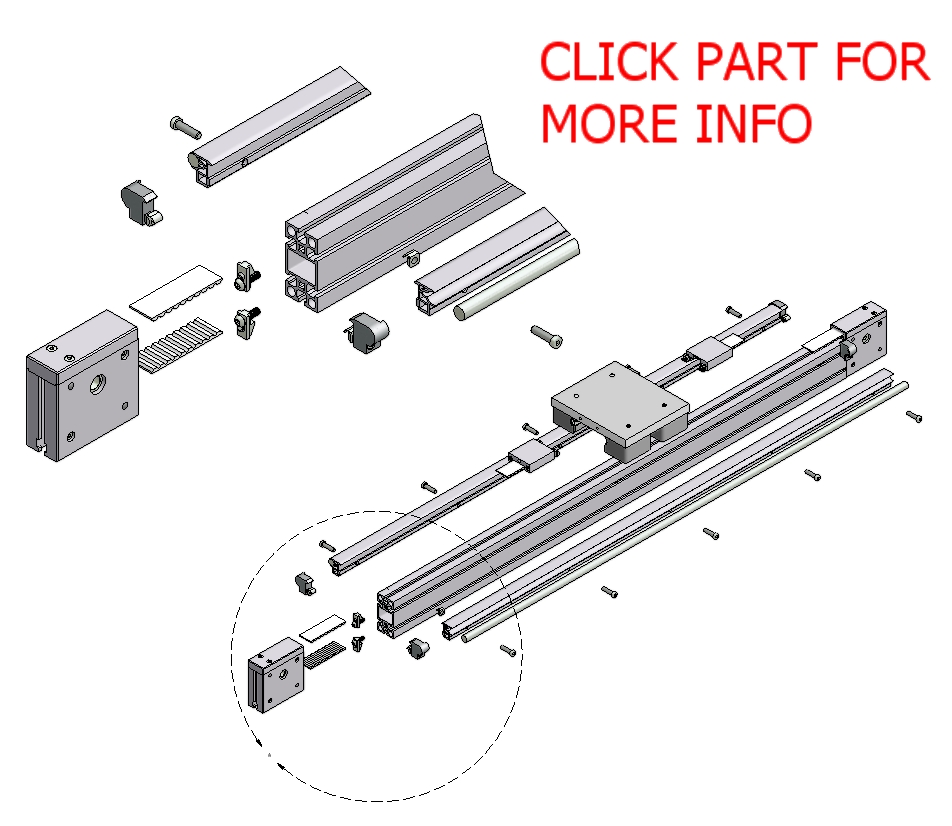 CLICK PART FOR MORE INFO